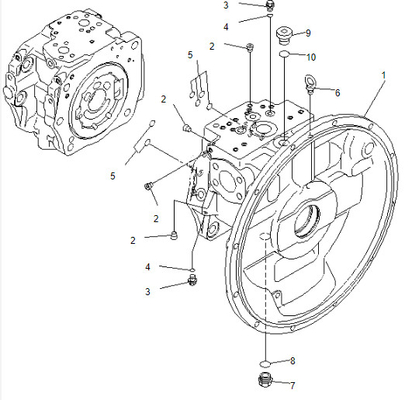 3
4
9
2
10
5
1
6
2
5
2
2
4
3
8
7